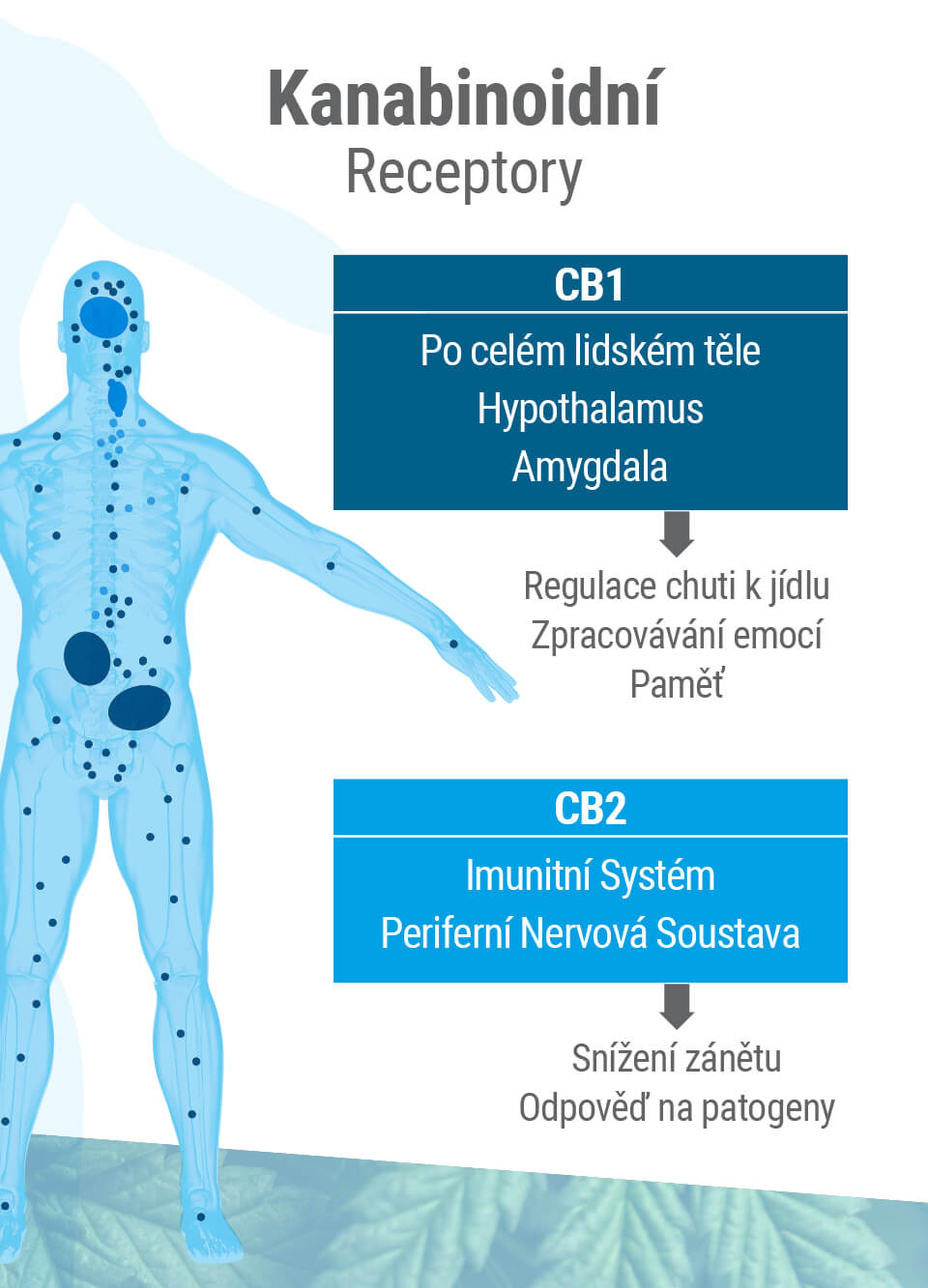 Kanabinoidní
Receptory

CB1

Po celém lidském těle
Hypothalamus
Amygdala

Regulace chuti k jídlu
Zpracovávání emocí
Paměť

CB2

Imunitní Systém
Periferní Nervová Soustava

Snížení zánětu
Odpověď na patogeny